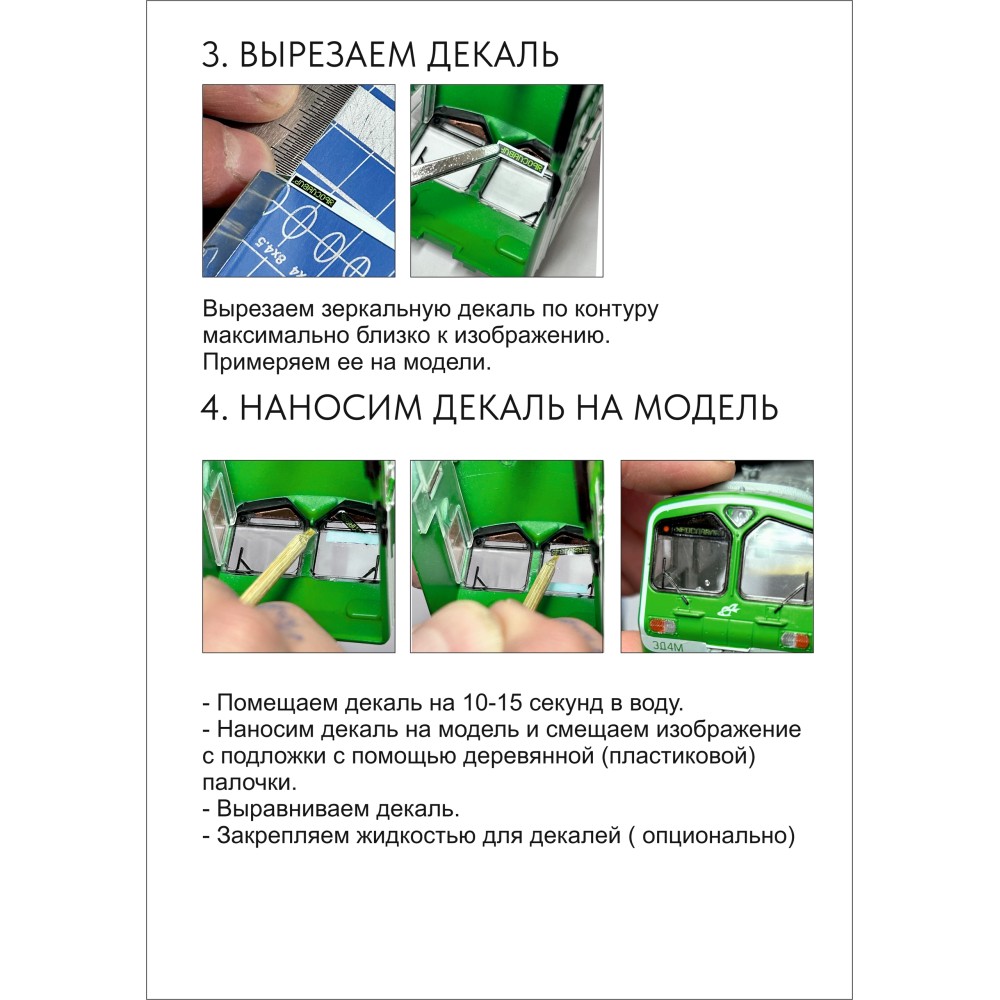 3. ВЫРЕЗАЕМ ДЕКАЛЬ

8x4.5

Вырезаем зеркальную декаль по контуру максимально близко к изображению. Примеряем ее на модели.

4. НАНОСИМ ДЕКАЛЬ НА МОДЕЛЬ

ЭД4М

- Помещаем декаль на 10-15 секунд в воду.
- Наносим декаль на модель и смещаем изображение с подложки с помощью деревянной (пластиковой) палочки.
- Выравниваем декаль.
- Закрепляем жидкостью для декалей ( опционально)